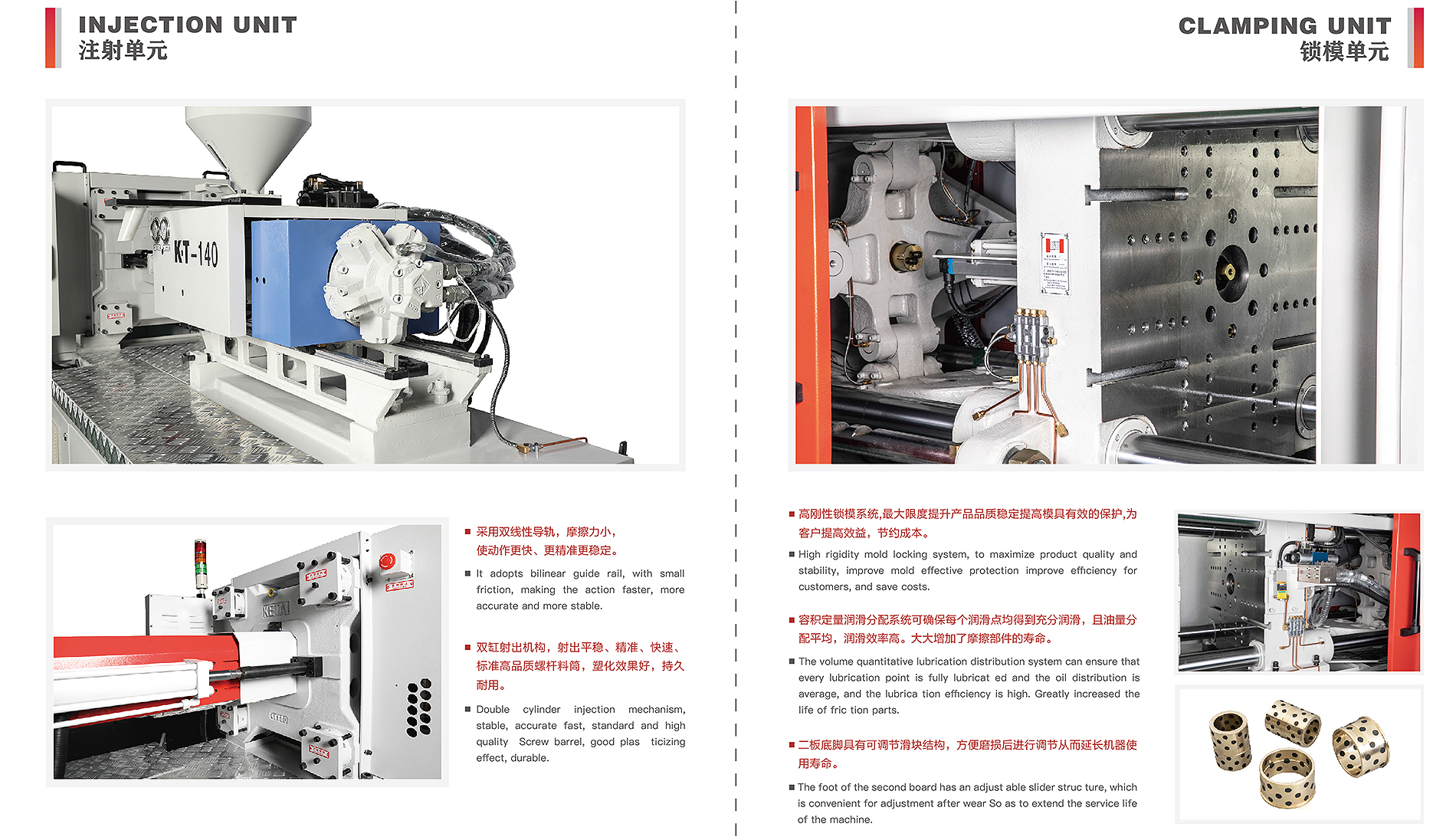 INJECTION UNIT
注射单元

KT-140

KETAI

■ 采用双线性导轨，摩擦力小，使动作更快、更精准更稳定。

■ It adopts bilinear guide rail, with small friction, making the action faster, more accurate and more stable.

■ 双缸射出机构，射出平稳、精准、快速、标准高品质螺杆料筒，塑化效果好，持久耐用。

■ Double cylinder injection mechanism, stable, accurate fast, standard and high quality Screw barrel, good plas ticizing effect, durable.

CLAMPING UNIT
锁模单元

■ 高刚性锁模系统,最大限度提升产品品质稳定提高模具有效的保护,为客户提高效益，节约成本。

■ High rigidity mold locking system, to maximize product quality and stability, improve mold effective protection improve efficiency for customers, and save costs.

■ 容积定量润滑分配系统可确保每个润滑点均得到充分润滑，且油量分配平均，润滑效率高。大大增加了摩擦部件的寿命。

■ The volume quantitative lubrication distribution system can ensure that every lubrication point is fully lubricat ed and the oil distribution is average, and the lubrica tion efficiency is high. Greatly increased the life of fric tion parts.

■ 二板底脚具有可调节滑块结构，方便磨损后进行调节从而延长机器使用寿命。

■ The foot of the second board has an adjust able slider struc ture, which is convenient for adjustment after wear So as to extend the service life of the machine.